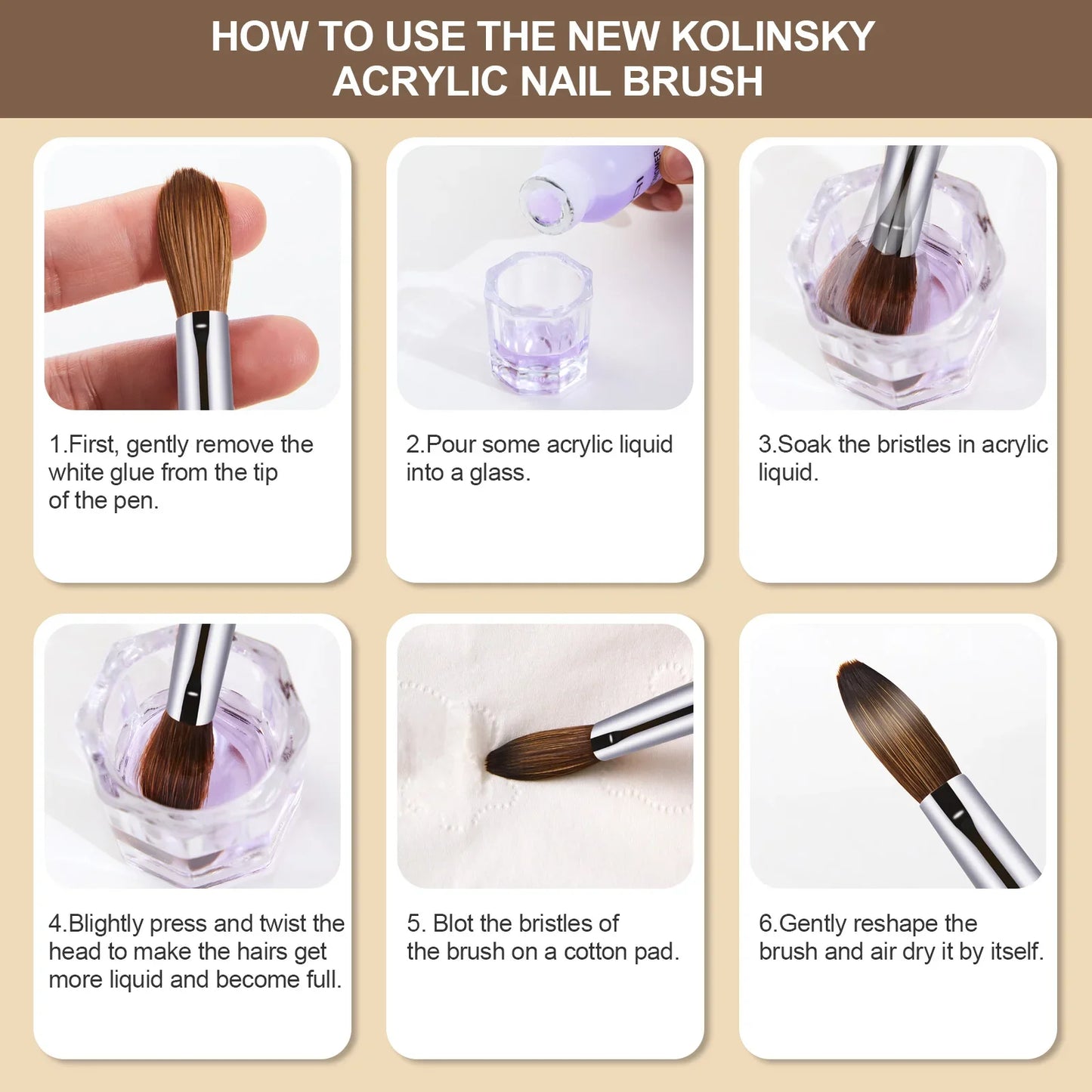 HOW TO USE THE NEW KOLINSKY ACRYLIC NAIL BRUSH

1.First, gently remove the white glue from the tip of the pen.

2.Pour some acrylic liquid into a glass.

3.Soak the bristles in acrylic liquid.

4.Blightly press and twist the head to make the hairs get more liquid and become full.

5. Blot the bristles of the brush on a cotton pad.

6.Gently reshape the brush and air dry it by itself.