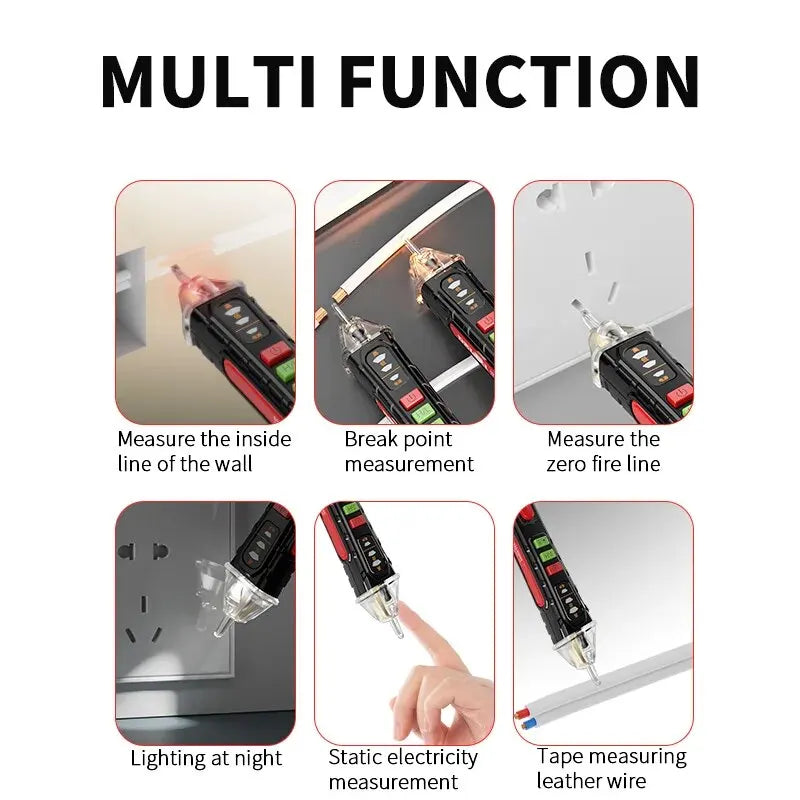 MULTI FUNCTION

Measure the inside line of the wall

Break point measurement

Measure the zero fire line

Lighting at night

Static electricity measurement

Tape measuring leather wire