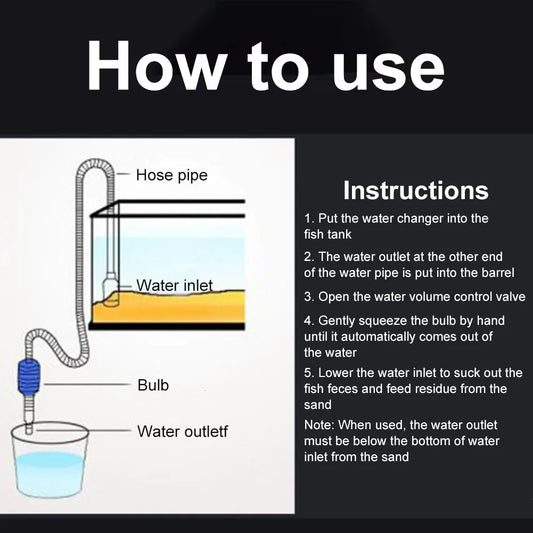 How to use

Hose pipe

Water inlet

Bulb

Water outletf

Instructions

1. Put the water changer into the fish tank

2. The water outlet at the other end of the water pipe is put into the barrel

3. Open the water volume control valve

4. Gently squeeze the bulb by hand until it automatically comes out of the water

5. Lower the water inlet to suck out the fish feces and feed residue from the sand

Note: When used, the water outlet must be below the bottom of water inlet from the sand