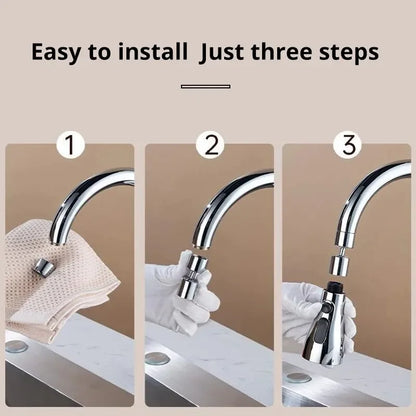 Easy to install  Just three steps

1

2

3