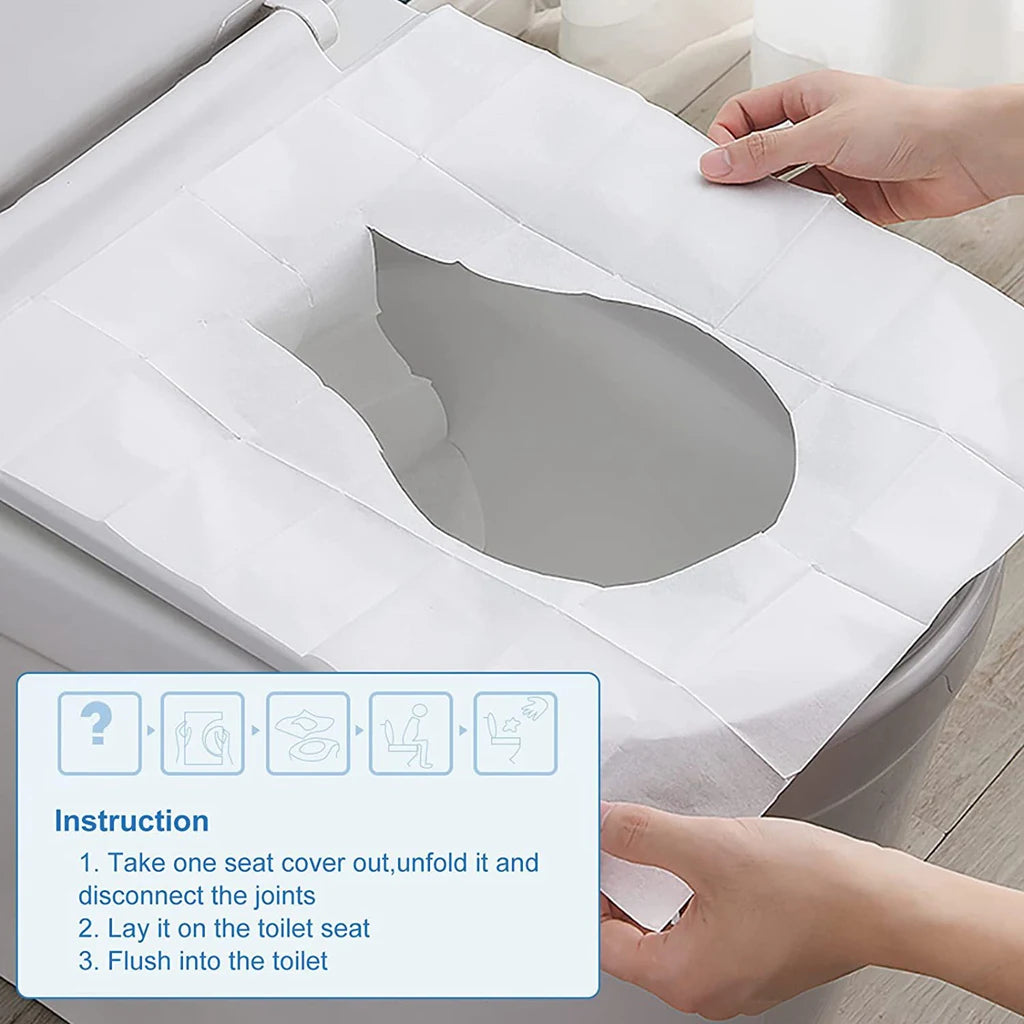 ?

Instruction
1. Take one seat cover out,unfold it and disconnect the joints
2. Lay it on the toilet seat
3. Flush into the toilet