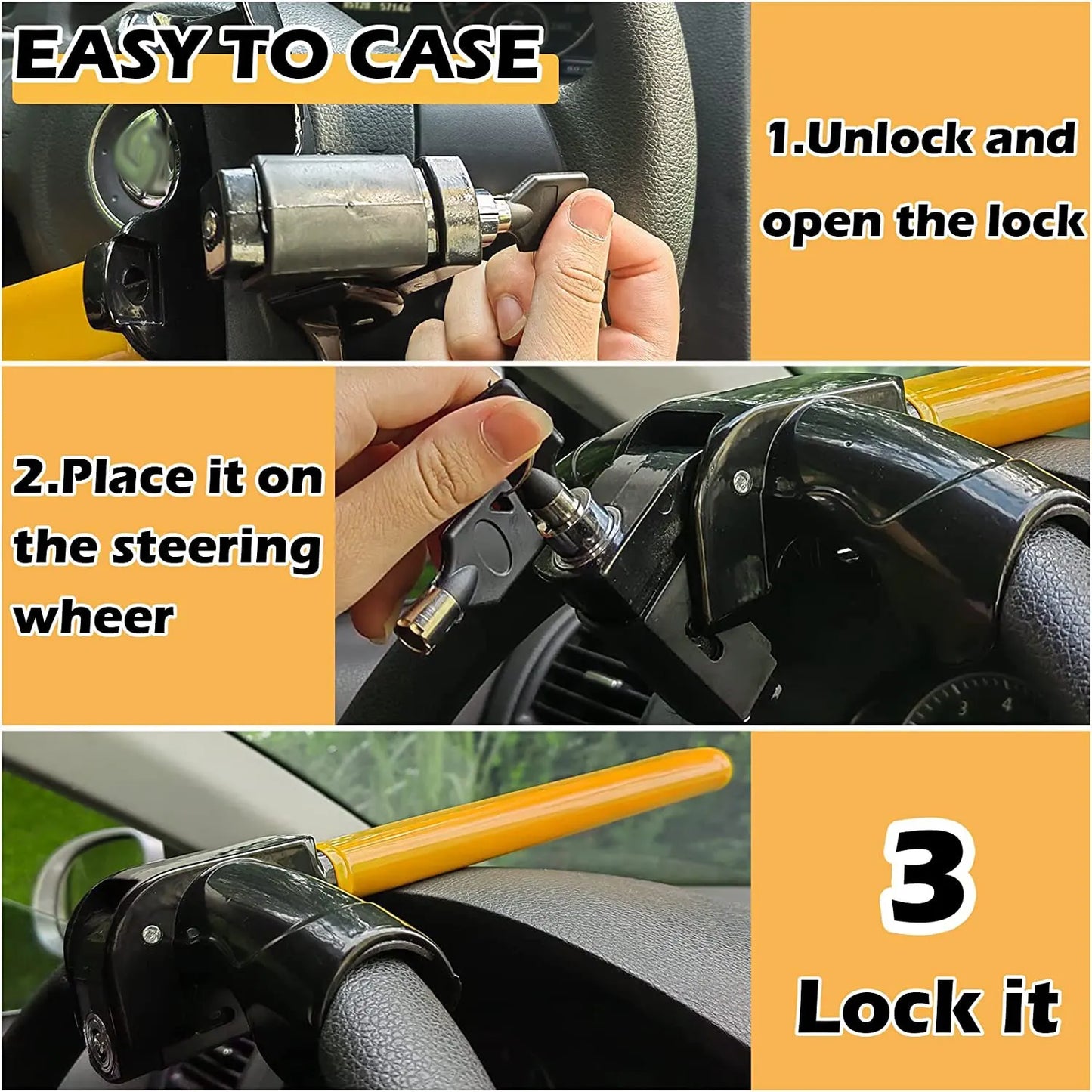 EASY TO CASE

1.Unlock and open the lock

2.Place it on the steering wheer

3

Lock it