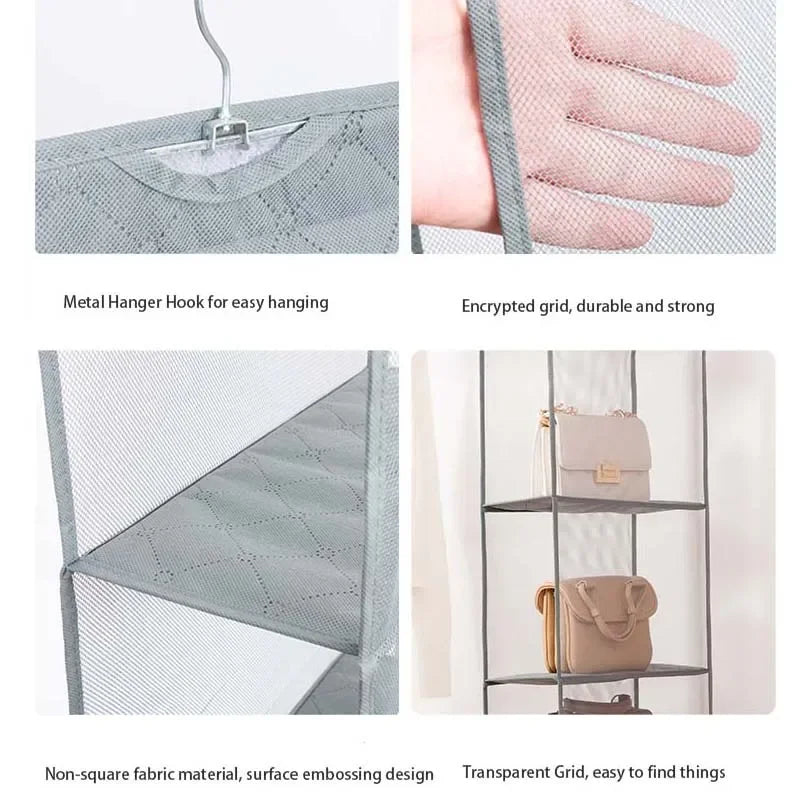 Metal Hanger Hook for easy hanging

Encrypted grid, durable and strong

Non-square fabric material, surface embossing design

Transparent Grid, easy to find things