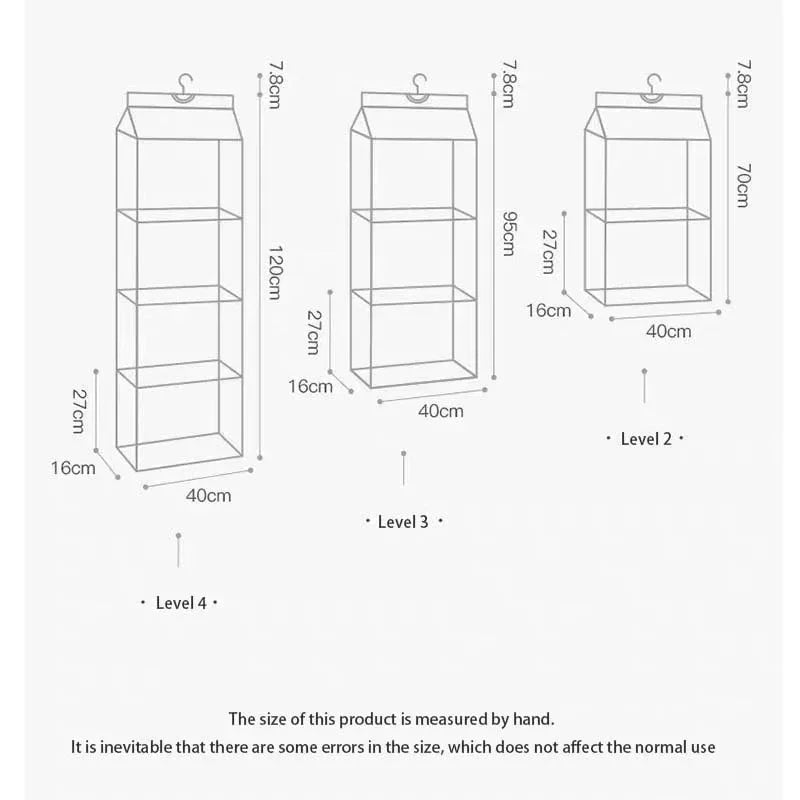 7.8cm
120cm
27cm
16cm
40cm
· Level 4 ·

7.8cm
95cm
27cm
16cm
40cm
· Level 3 ·

7.8cm
70cm
27cm
16cm
40cm
· Level 2 ·

The size of this product is measured by hand.
It is inevitable that there are some errors in the size, which does not affect the normal use