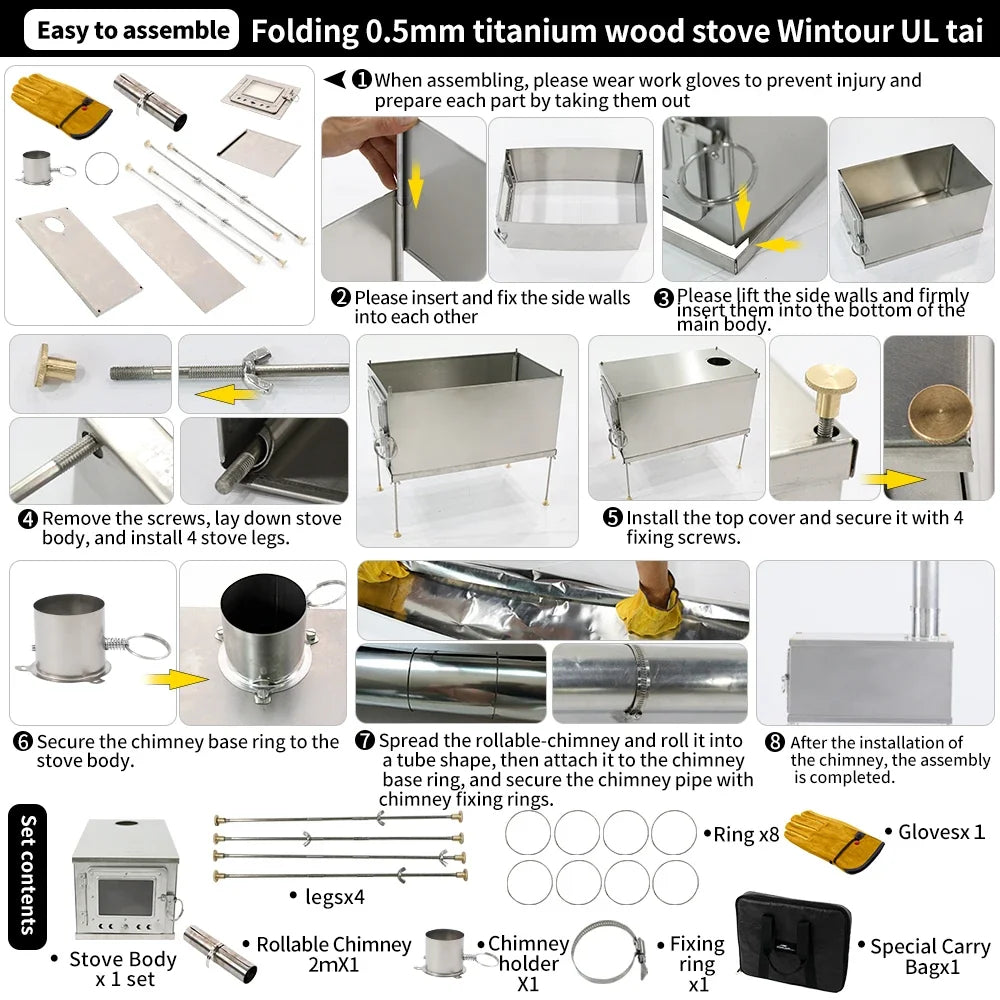 Easy to assemble Folding 0.5mm titanium wood stove Wintour UL tai

❶When assembling, please wear work gloves to prevent injury and prepare each part by taking them out

❷Please insert and fix the side walls into each other

❸Please lift the side walls and firmly insert them into the bottom of the main body.

❹Remove the screws, lay down stove body, and install 4 stove legs.

❺Install the top cover and secure it with 4 fixing screws.

❻Secure the chimney base ring to the stove body.

❼Spread the rollable-chimney and roll it into a tube shape, then attach it to the chimney base ring, and secure the chimney pipe with chimney fixing rings.

❽After the installation of the chimney, the assembly is completed.

Set contents

• Stove Body x 1 set

• legsx4

• Rollable Chimney 2mX1

• Chimney holder X1

• Ring x8

• Fixing ring x1

• Glovesx 1

• Special Carry Bagx1