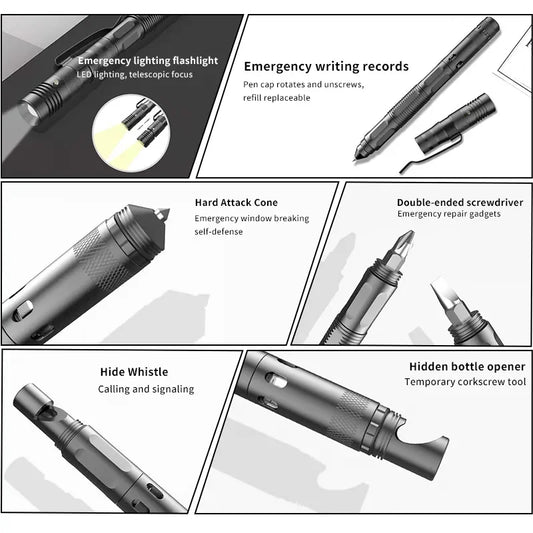 Emergency lighting flashlight
LED lighting, telescopic focus

Emergency writing records
Pen cap rotates and unscrews, refill replaceable

Hard Attack Cone
Emergency window breaking self-defense

Double-ended screwdriver
Emergency repair gadgets

Hide Whistle
Calling and signaling

Hidden bottle opener
Temporary corkscrew tool