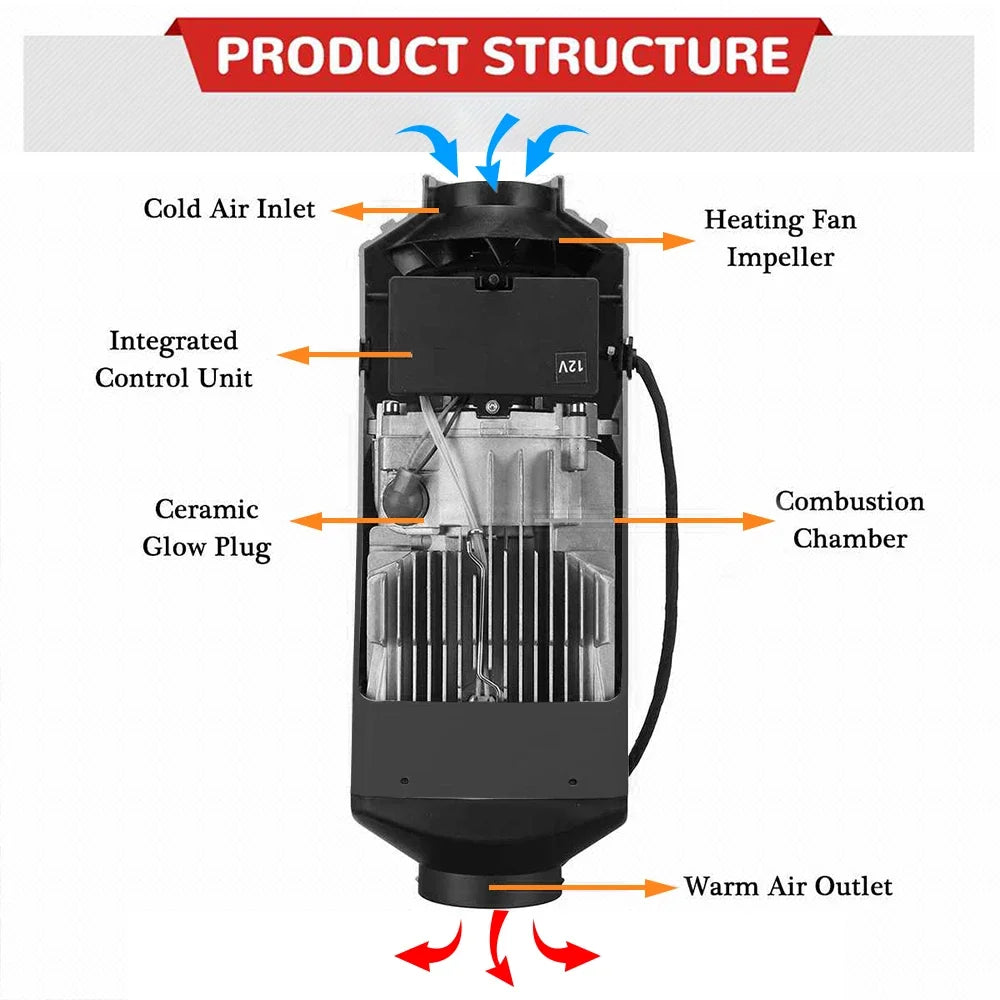 PRODUCT STRUCTURE

Cold Air Inlet

Heating Fan Impeller

Integrated Control Unit

12V

Ceramic Glow Plug

Combustion Chamber

Warm Air Outlet