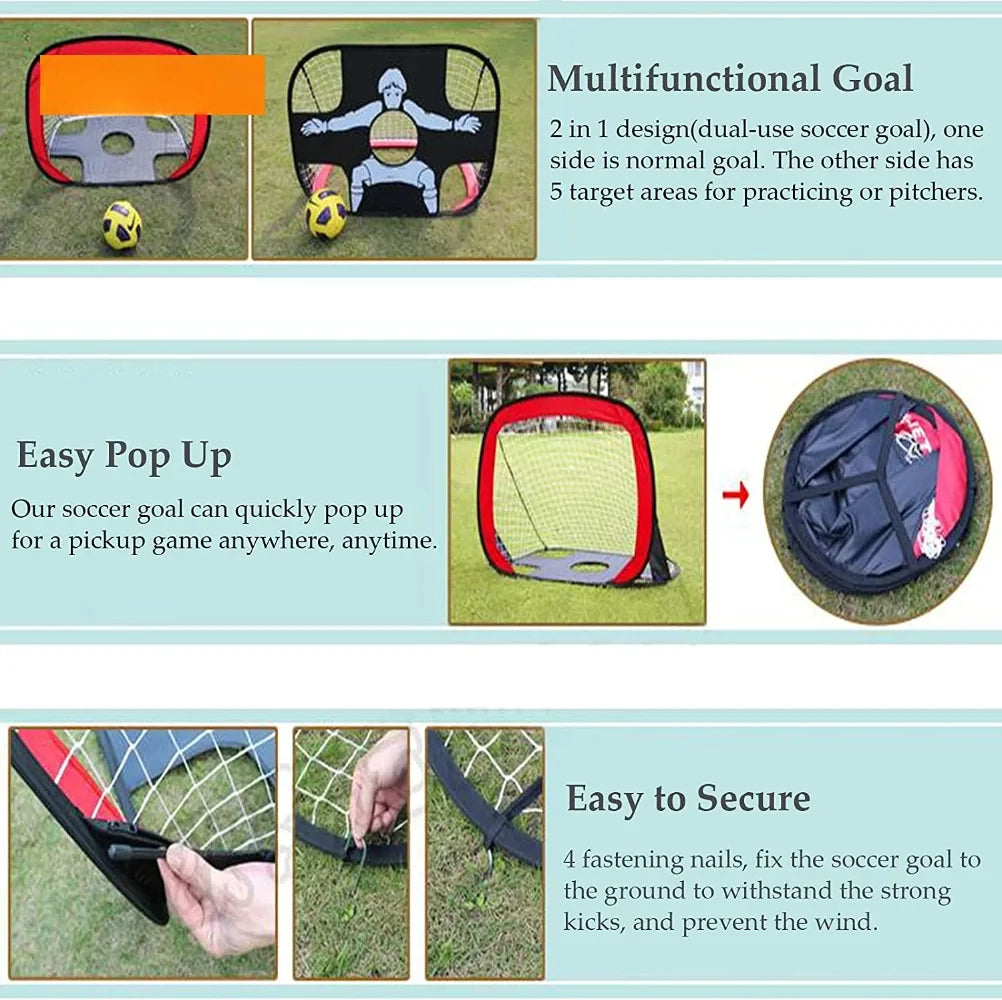 Multifunctional Goal

2 in 1 design(dual-use soccer goal), one side is normal goal. The other side has 5 target areas for practicing or pitchers.

Easy Pop Up

Our soccer goal can quickly pop up for a pickup game anywhere, anytime.

Easy to Secure

4 fastening nails, fix the soccer goal to the ground to withstand the strong kicks, and prevent the wind.