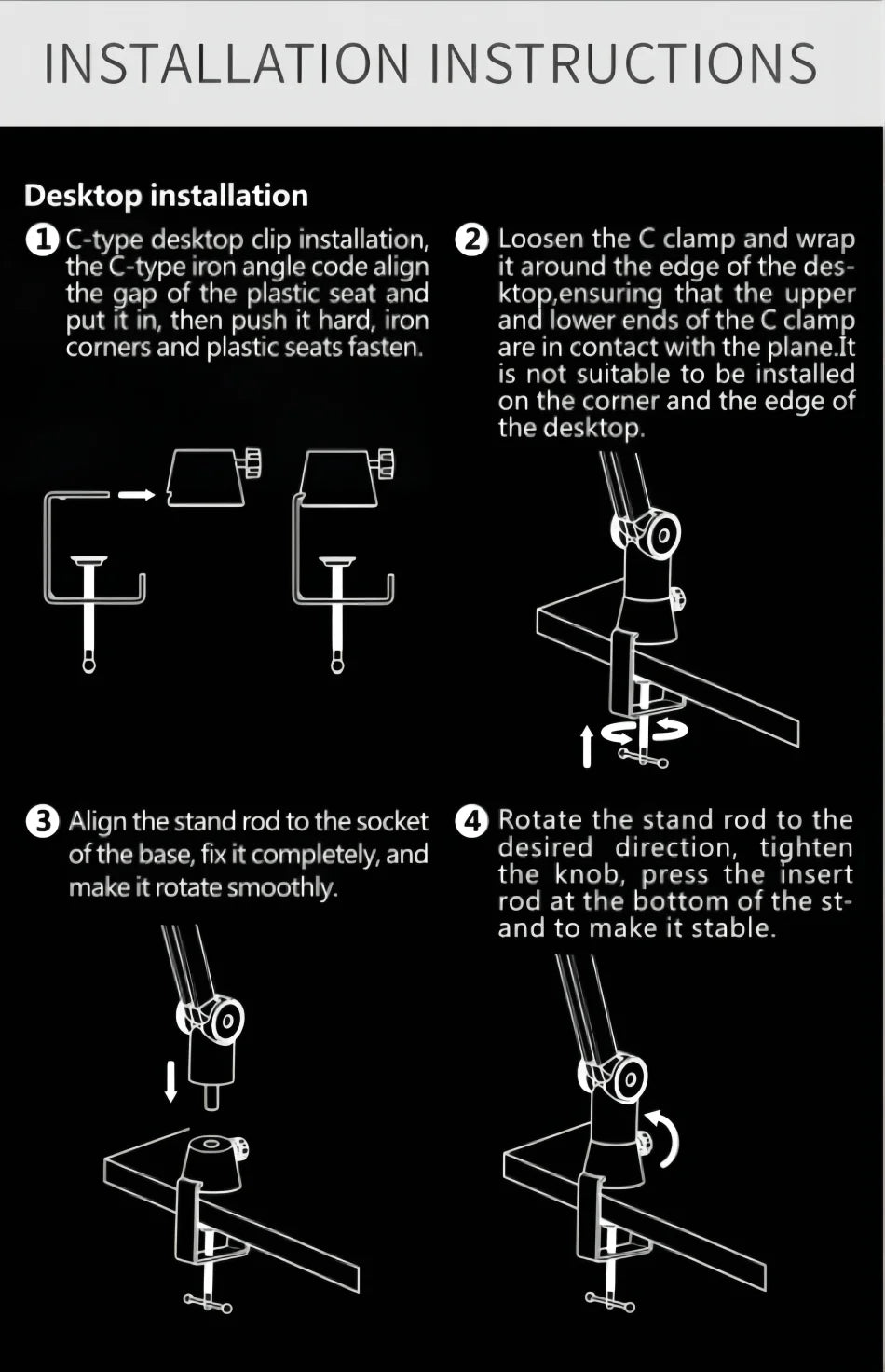 INSTALLATION INSTRUCTIONS

Desktop installation

1 C-type desktop clip installation, the C-type iron angle code align the gap of the plastic seat and put it in, then push it hard, iron corners and plastic seats fasten.

2 Loosen the C clamp and wrap it around the edge of the desktop,ensuring that the upper and lower ends of the C clamp are in contact with the plane.It is not suitable to be installed on the corner and the edge of the desktop.

3 Align the stand rod to the socket of the base, fix it completely, and make it rotate smoothly.

4 Rotate the stand rod to the desired direction, tighten the knob, press the insert rod at the bottom of the stand to make it stable.