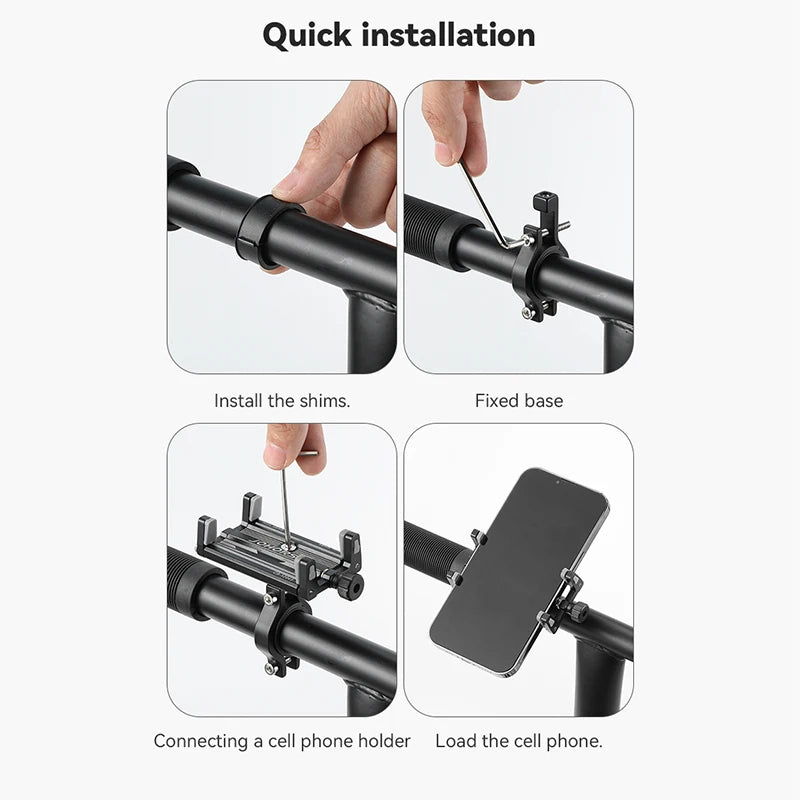 Quick installation

Install the shims.

Fixed base

Connecting a cell phone holder

Load the cell phone.