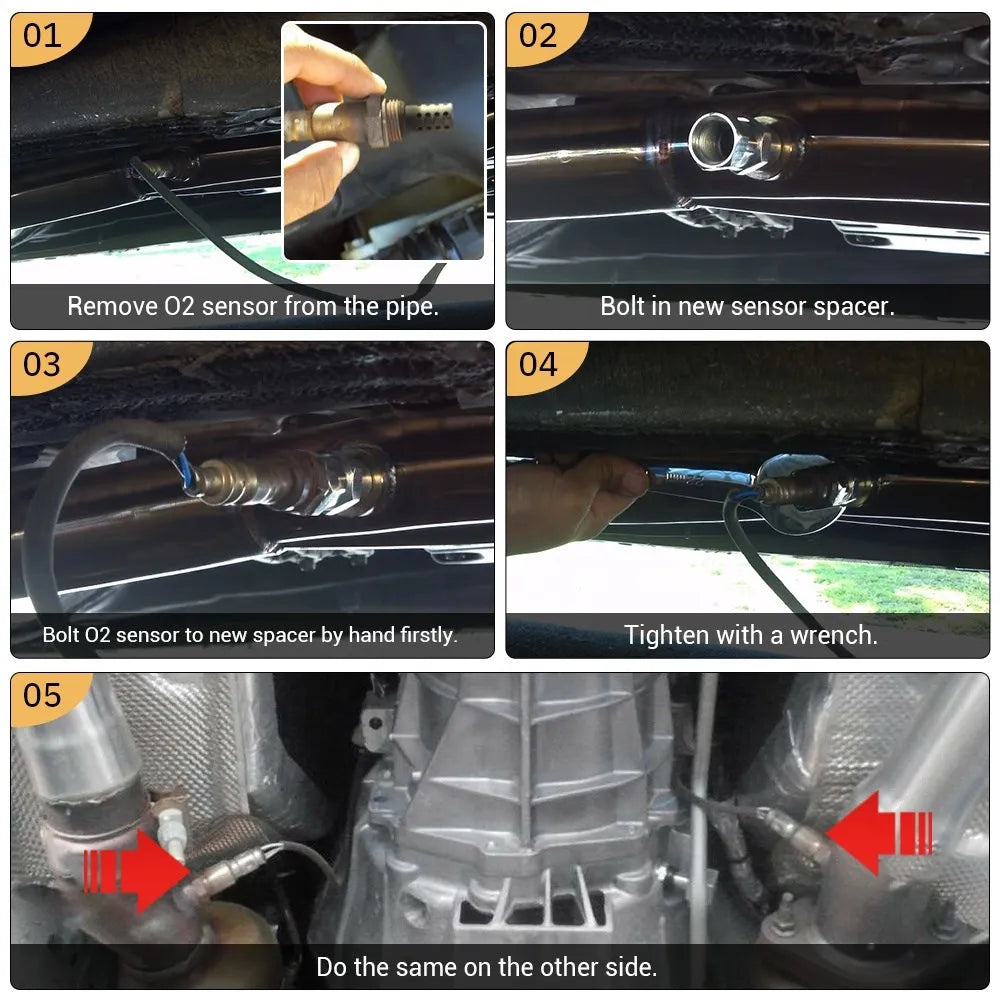 01
Remove O2 sensor from the pipe.

02
Bolt in new sensor spacer.

03
Bolt O2 sensor to new spacer by hand firstly.

04
Tighten with a wrench.

05
Do the same on the other side.