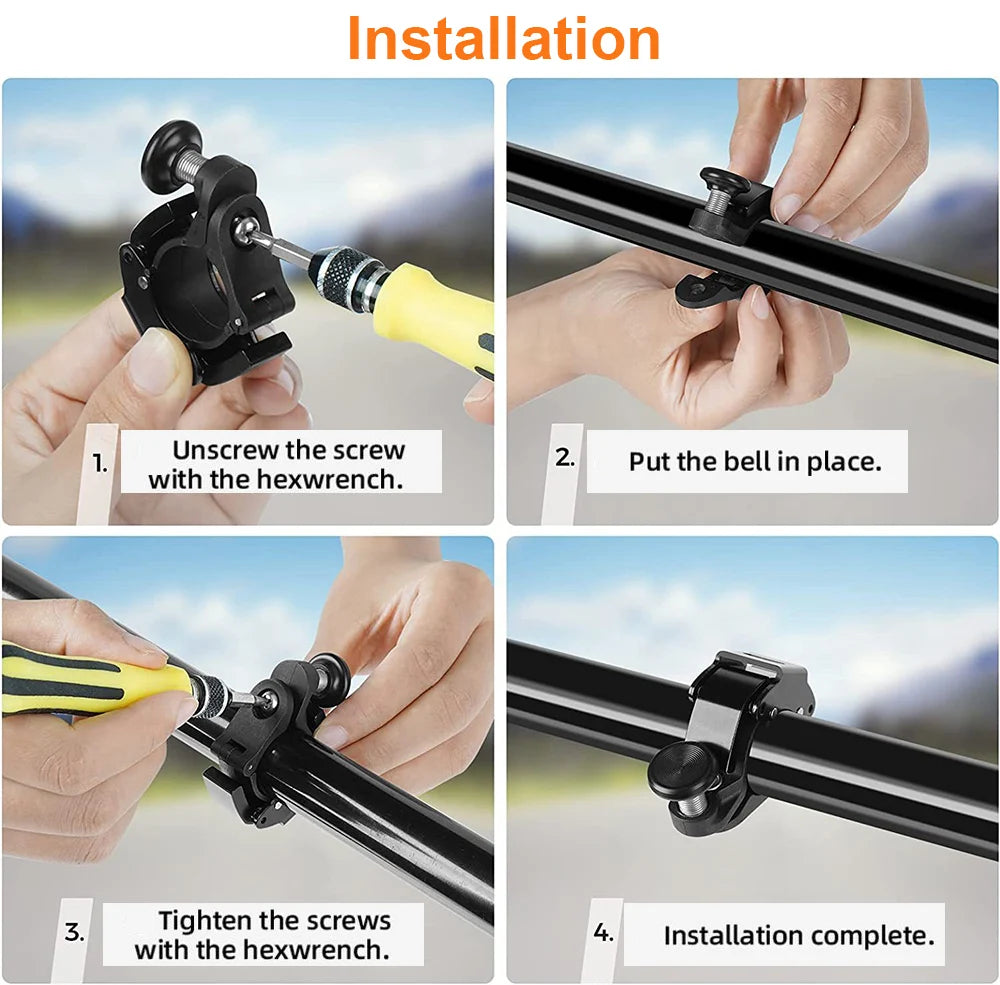 Installation

1. Unscrew the screw with the hexwrench.

2. Put the bell in place.

3. Tighten the screws with the hexwrench.

4. Installation complete.