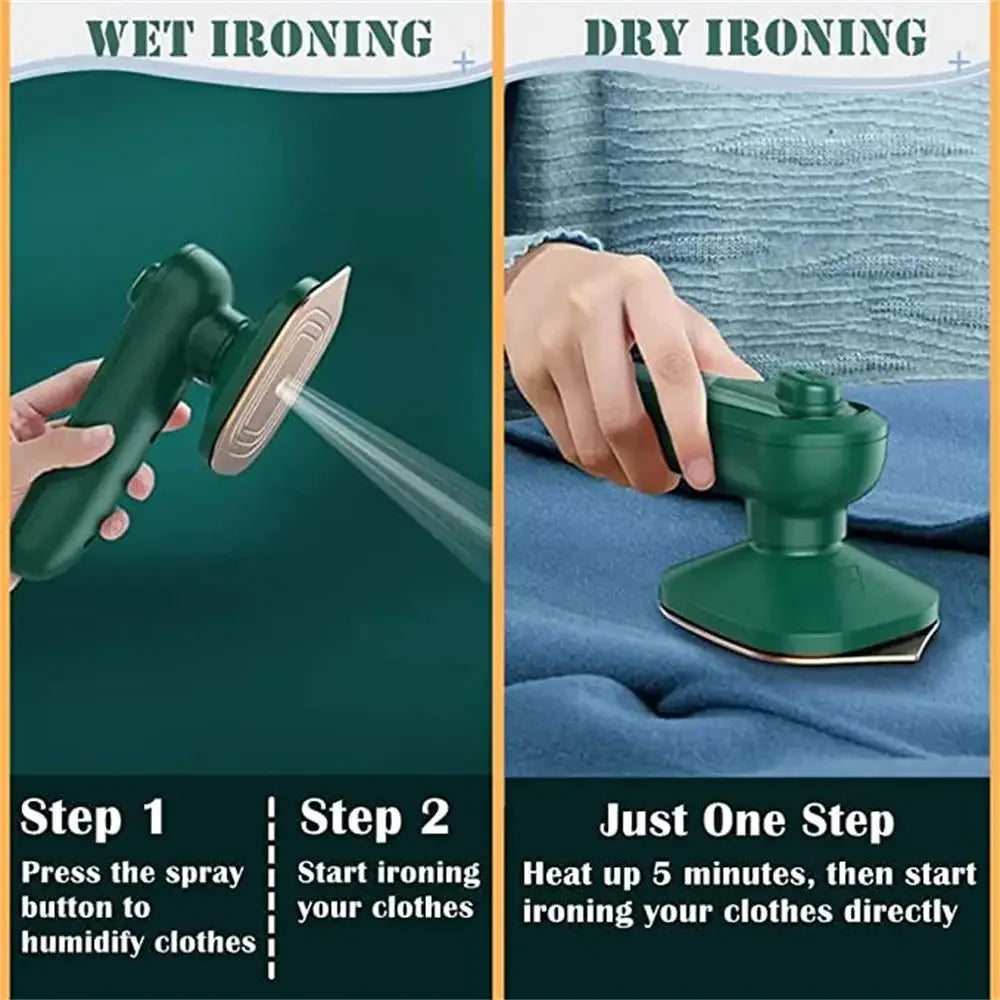 WET IRONING

Step 1
Press the spray button to humidify clothes

Step 2
Start ironing your clothes

DRY IRONING

Just One Step
Heat up 5 minutes, then start ironing your clothes directly