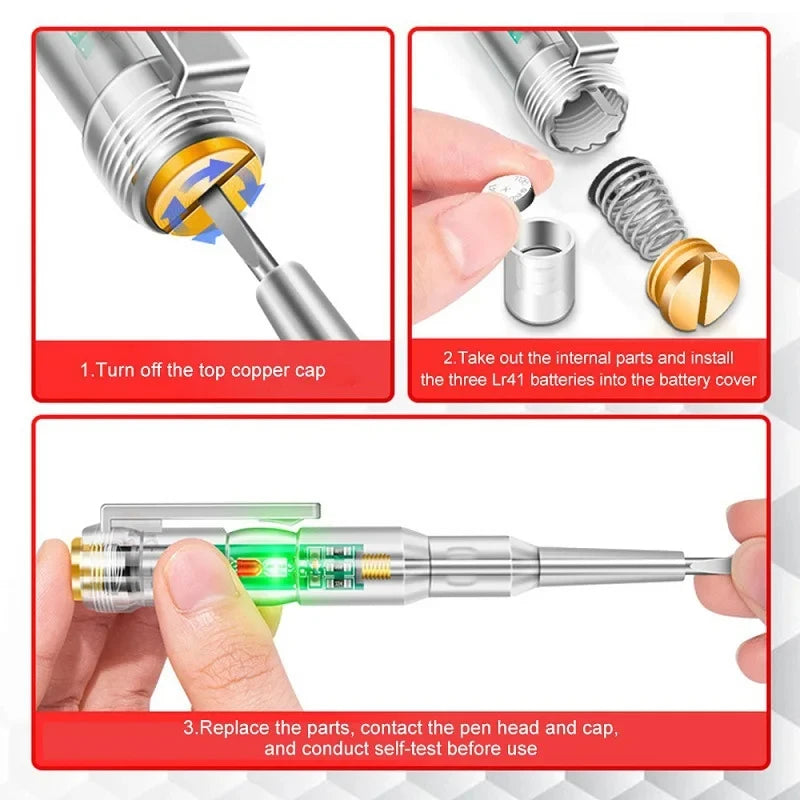 1.Turn off the top copper cap

2.Take out the internal parts and install the three Lr41 batteries into the battery cover

3.Replace the parts, contact the pen head and cap, and conduct self-test before use