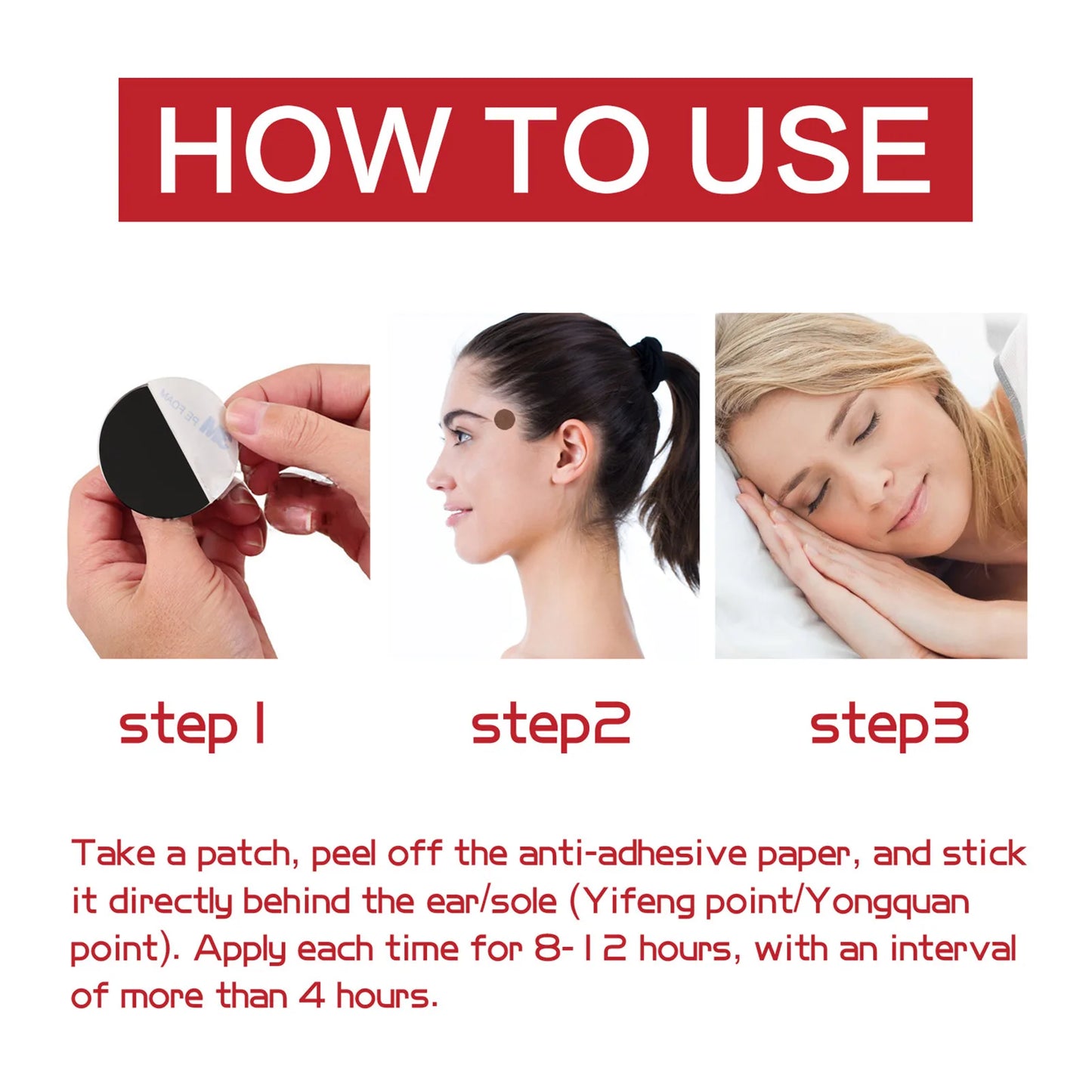 HOW TO USE

3M PE FOAM

step 1

step2

step3

Take a patch, peel off the anti-adhesive paper, and stick it directly behind the ear/sole (Yifeng point/Yongquan point). Apply each time for 8-12 hours, with an interval of more than 4 hours.