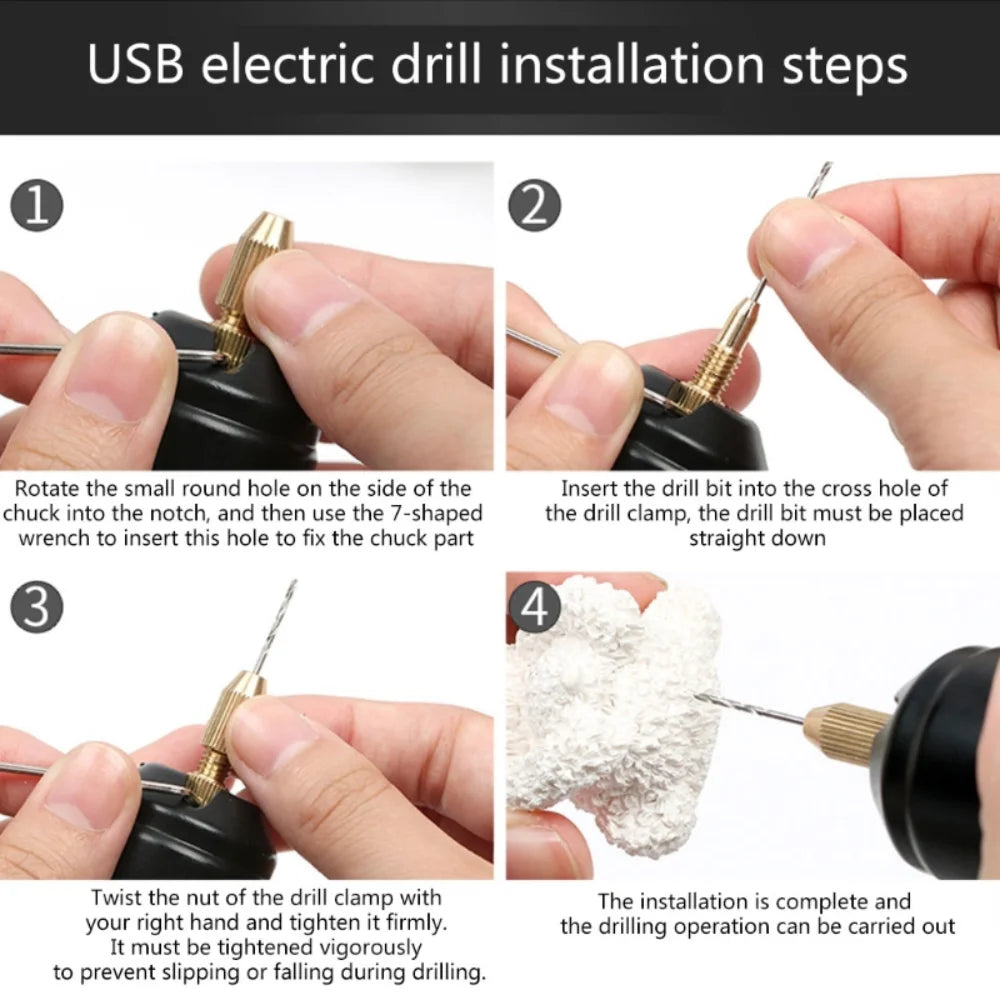 USB electric drill installation steps

1

Rotate the small round hole on the side of the chuck into the notch, and then use the 7-shaped wrench to insert this hole to fix the chuck part

2

Insert the drill bit into the cross hole of the drill clamp, the drill bit must be placed straight down

3

Twist the nut of the drill clamp with your right hand and tighten it firmly. It must be tightened vigorously to prevent slipping or falling during drilling.

4

The installation is complete and the drilling operation can be carried out