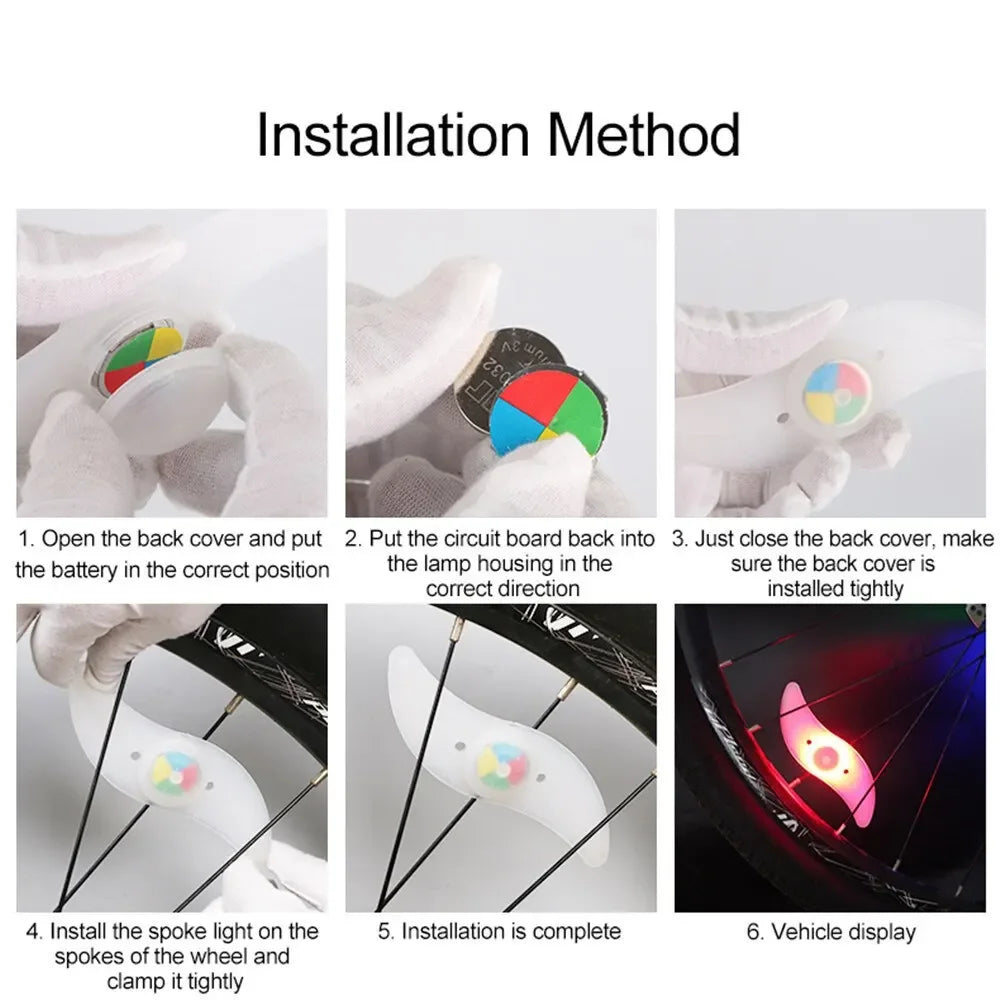 Installation Method

1. Open the back cover and put the battery in the correct position

2. Put the circuit board back into the lamp housing in the correct direction

3. Just close the back cover, make sure the back cover is installed tightly

4. Install the spoke light on the spokes of the wheel and clamp it tightly

5. Installation is complete

6. Vehicle display