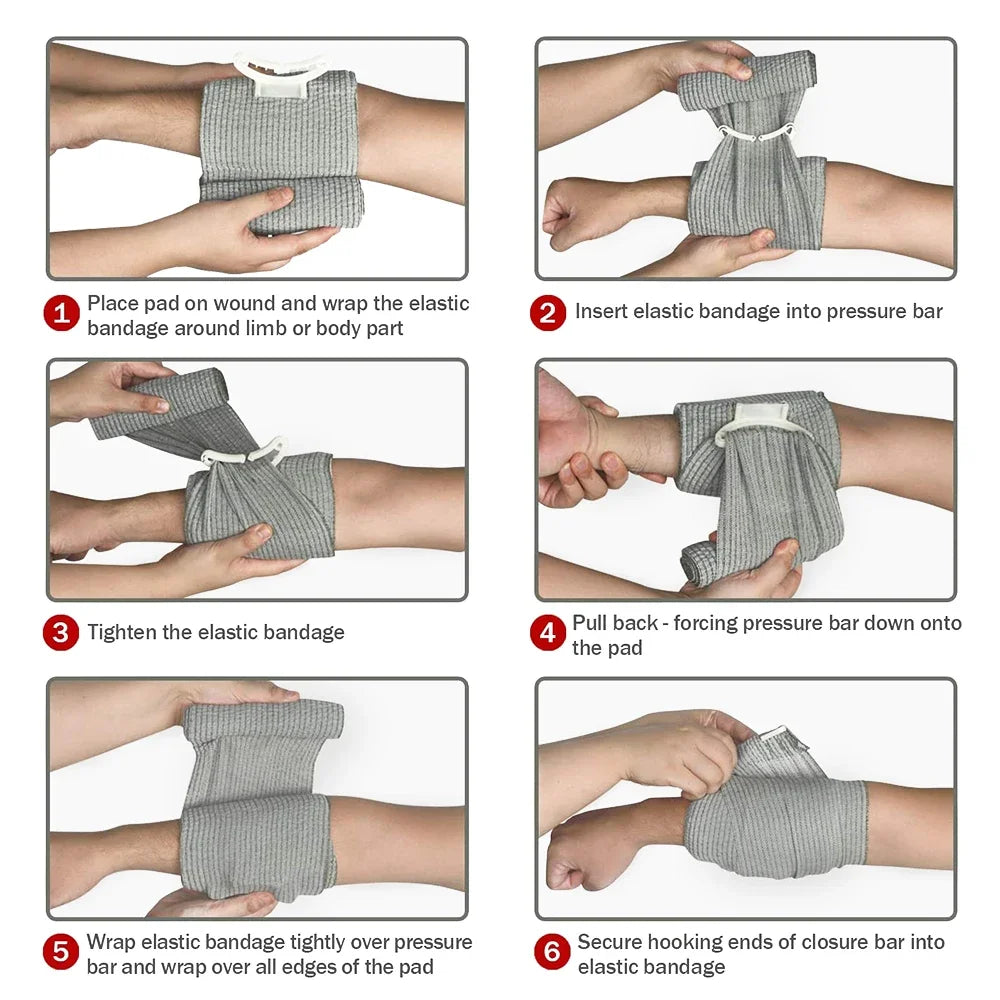 1 Place pad on wound and wrap the elastic bandage around limb or body part

2 Insert elastic bandage into pressure bar

3 Tighten the elastic bandage

4 Pull back - forcing pressure bar down onto the pad

5 Wrap elastic bandage tightly over pressure bar and wrap over all edges of the pad

6 Secure hooking ends of closure bar into elastic bandage