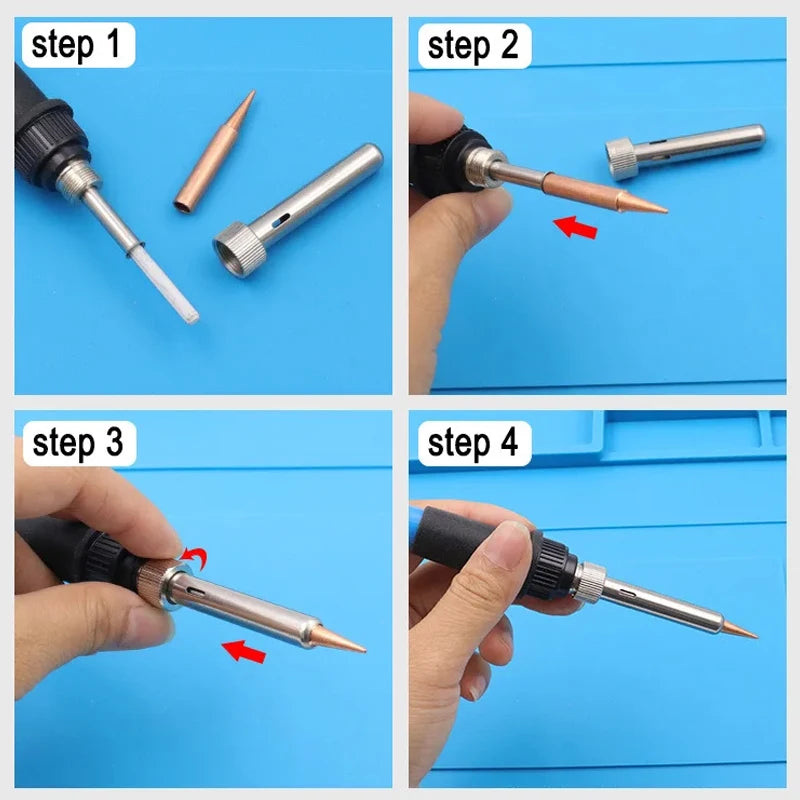 step 1

step 2

step 3

step 4