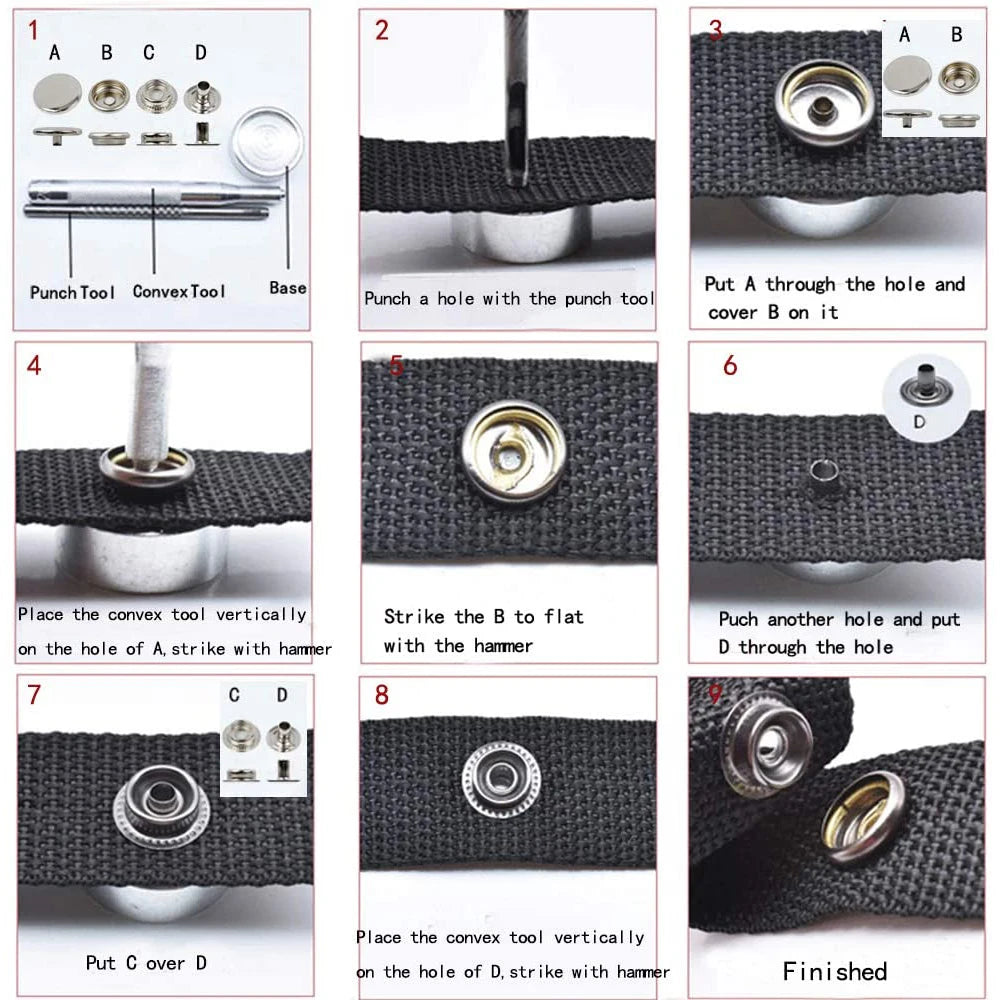 1

A B C D

Punch Tool Convex Tool Base

2

Punch a hole with the punch tool

3

A B

Put A through the hole and cover B on it

4

Place the convex tool vertically on the hole of A,strike with hammer

5

Strike the B to flat with the hammer

6

D

Puch another hole and put D through the hole

7

C D

Put C over D

8

Place the convex tool vertically on the hole of D,strike with hammer

9

Finished