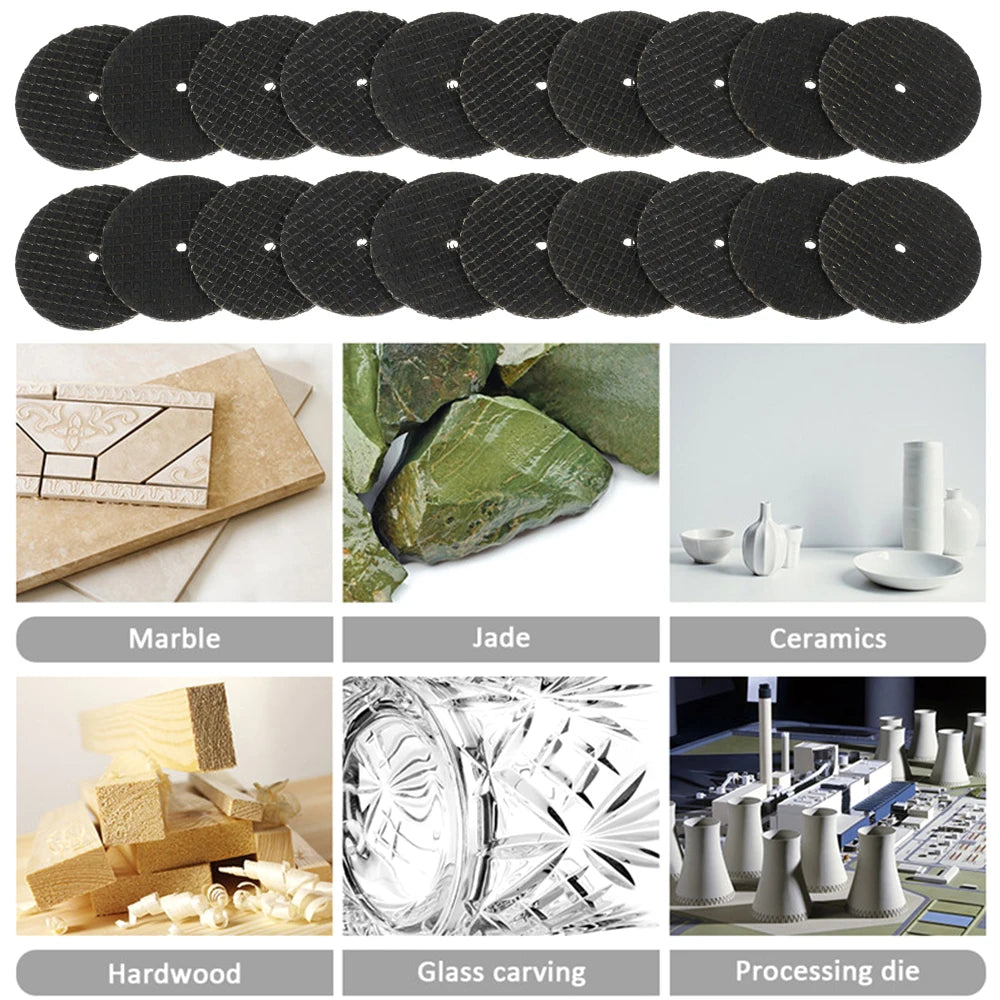 Marble

Jade

Ceramics

Hardwood

Glass carving

Processing die