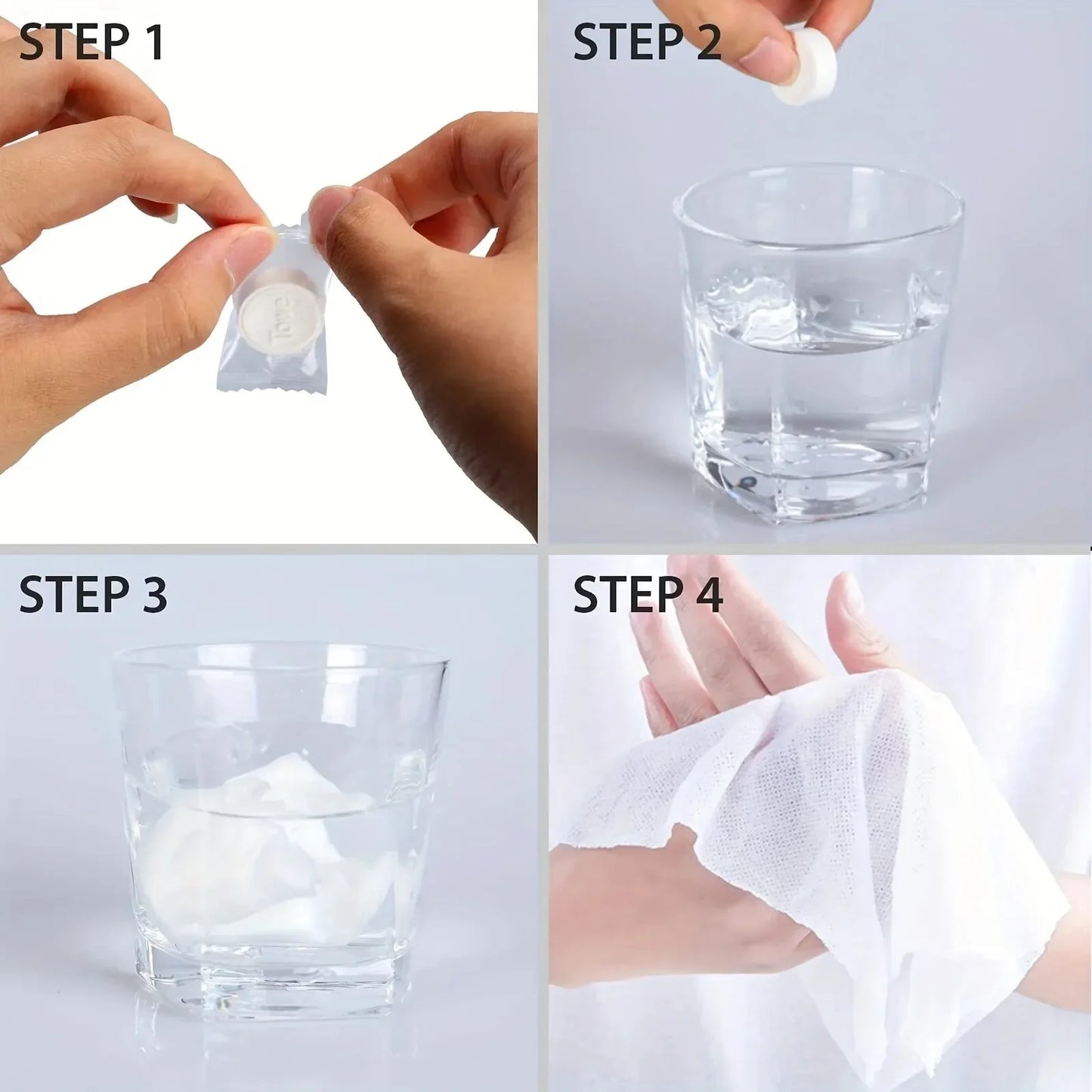 STEP 1

Towel

STEP 2

STEP 3

STEP 4