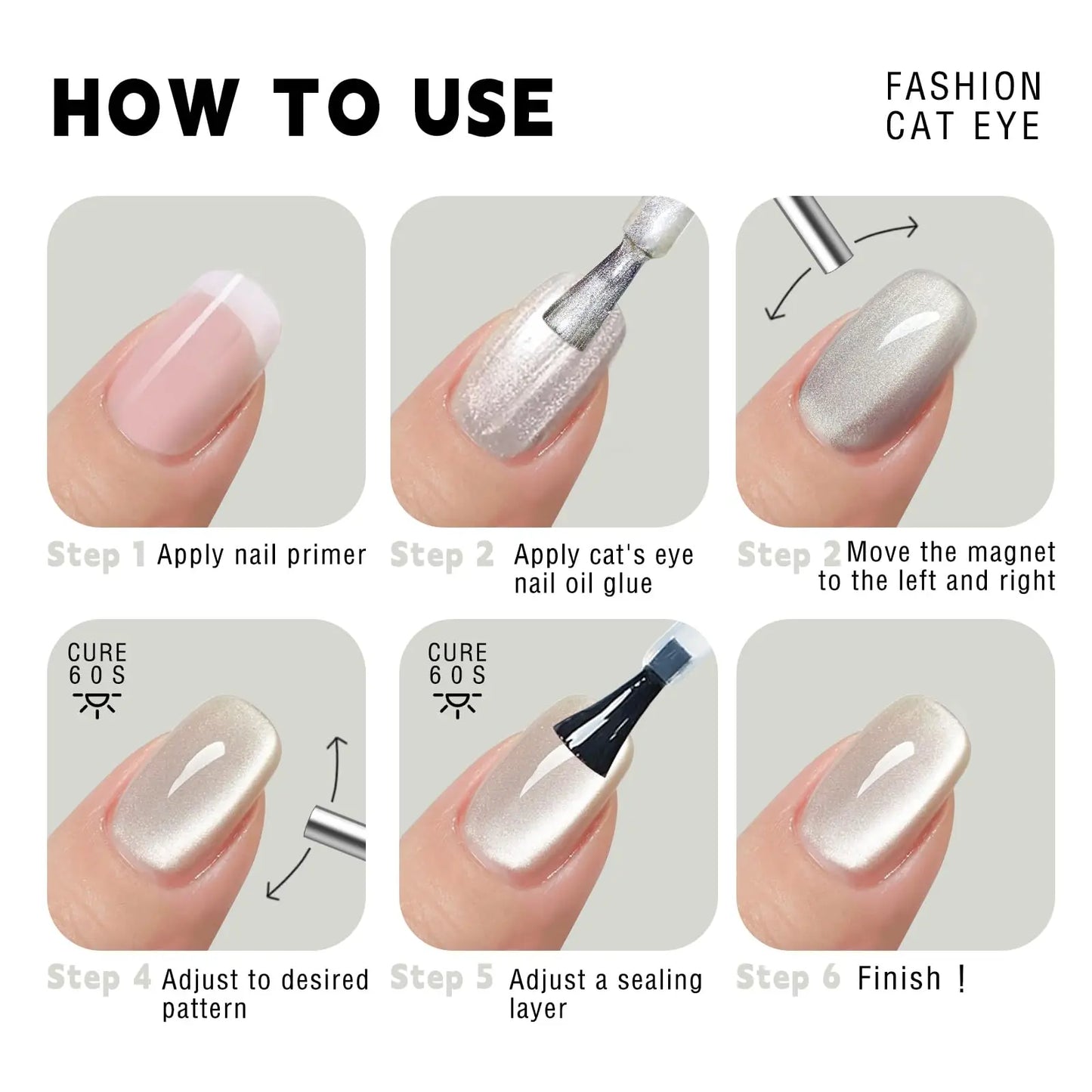 HOW TO USE

FASHION CAT EYE

Step 1 Apply nail primer

Step 2 Apply cat's eye nail oil glue

Step 2 Move the magnet to the left and right

CURE 60S

Step 4 Adjust to desired pattern

CURE 60S

Step 5 Adjust a sealing layer

Step 6 Finish !