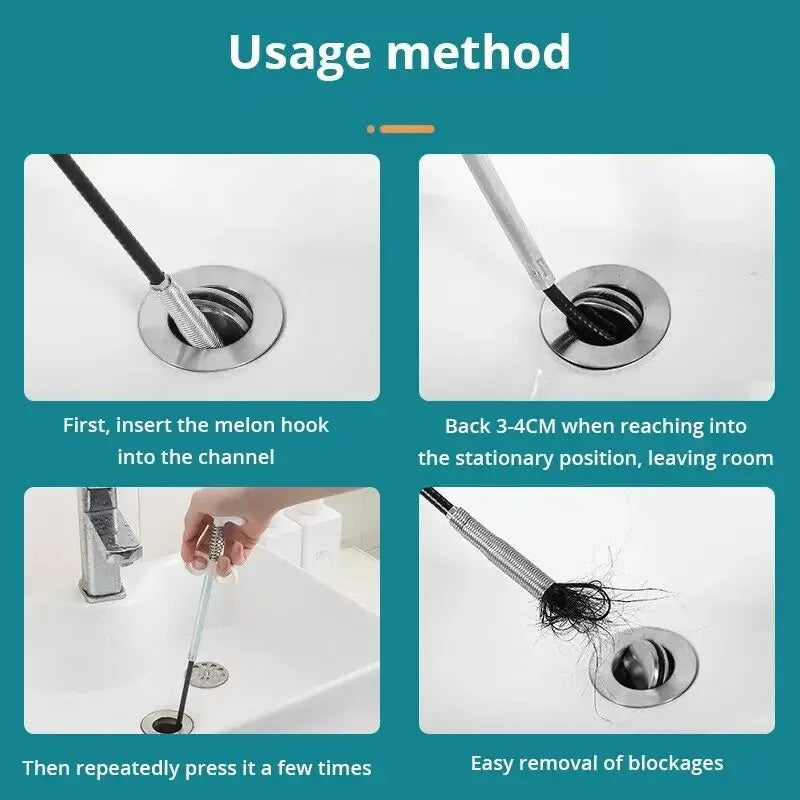 Usage method

First, insert the melon hook into the channel

Back 3-4CM when reaching into the stationary position, leaving room

Then repeatedly press it a few times

Easy removal of blockages