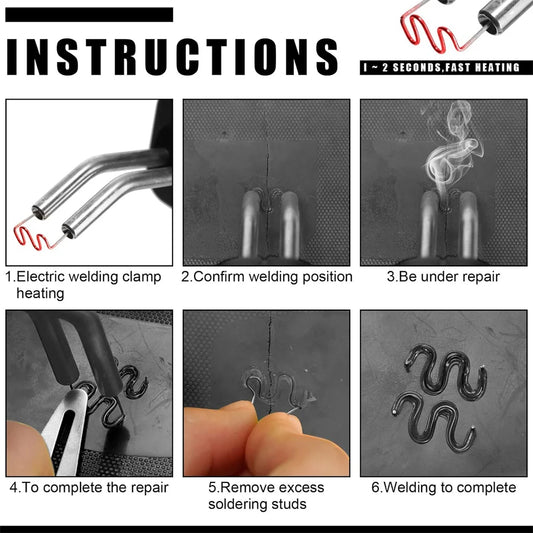 INSTRUCTIONS

1 ~ 2 SECONDS,FAST HEATING

1.Electric welding clamp heating

2.Confirm welding position

3.Be under repair

4.To complete the repair

5.Remove excess soldering studs

6.Welding to complete